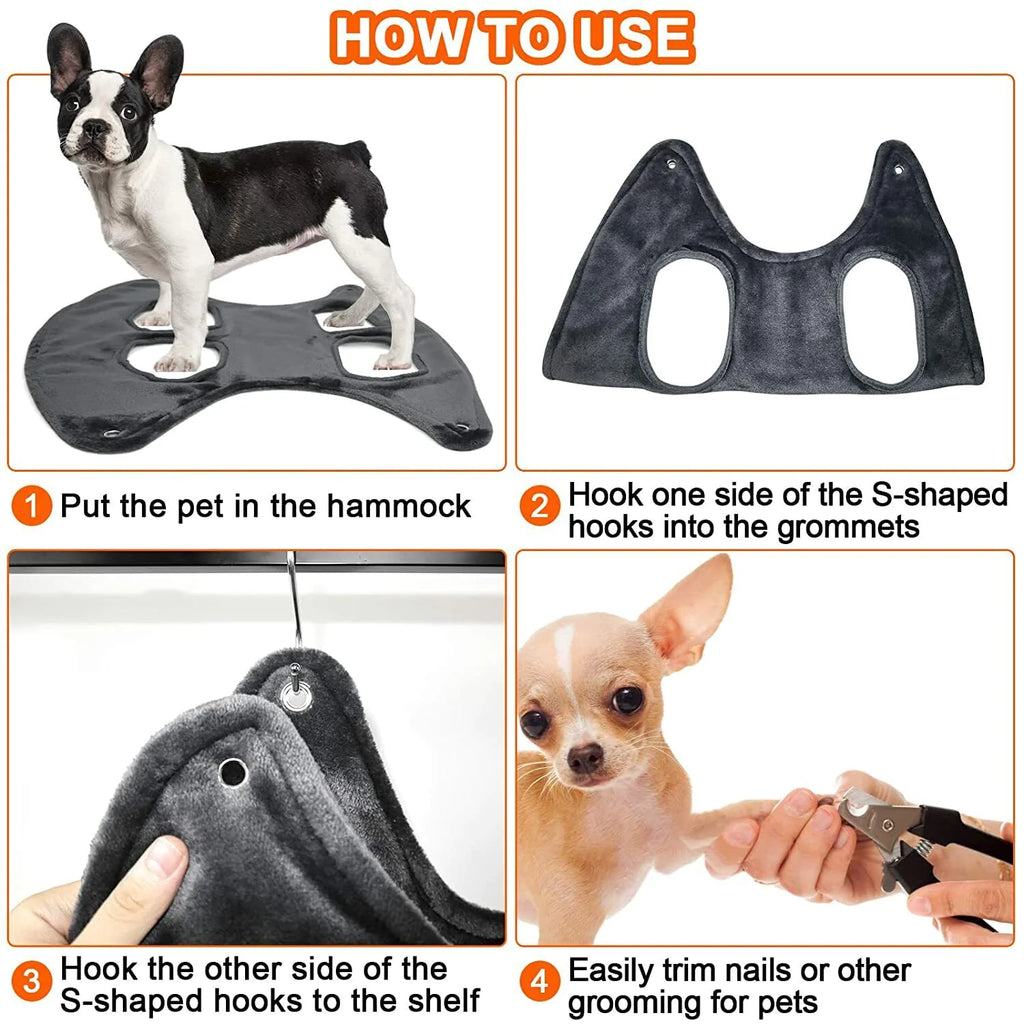 HOW TO USE

1 Put the pet in the hammock

2 Hook one side of the S-shaped hooks into the grommets

3 Hook the other side of the S-shaped hooks to the shelf

4 Easily trim nails or other grooming for pets