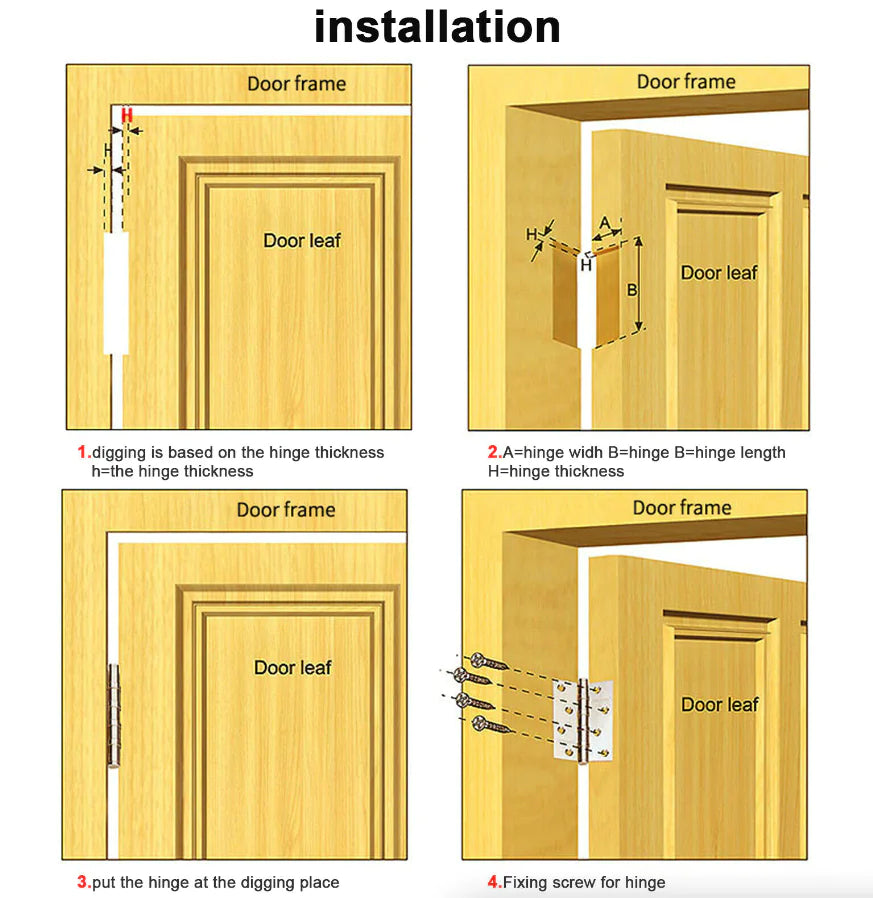 installation

Door frame

H

H

Door leaf

1.digging is based on the hinge thickness
h=the hinge thickness

Door frame

H

A

H

B

Door leaf

2.A=hinge widh B=hinge B=hinge length
H=hinge thickness

Door frame

Door leaf

3.put the hinge at the digging place

Door frame

Door leaf

4.Fixing screw for hinge