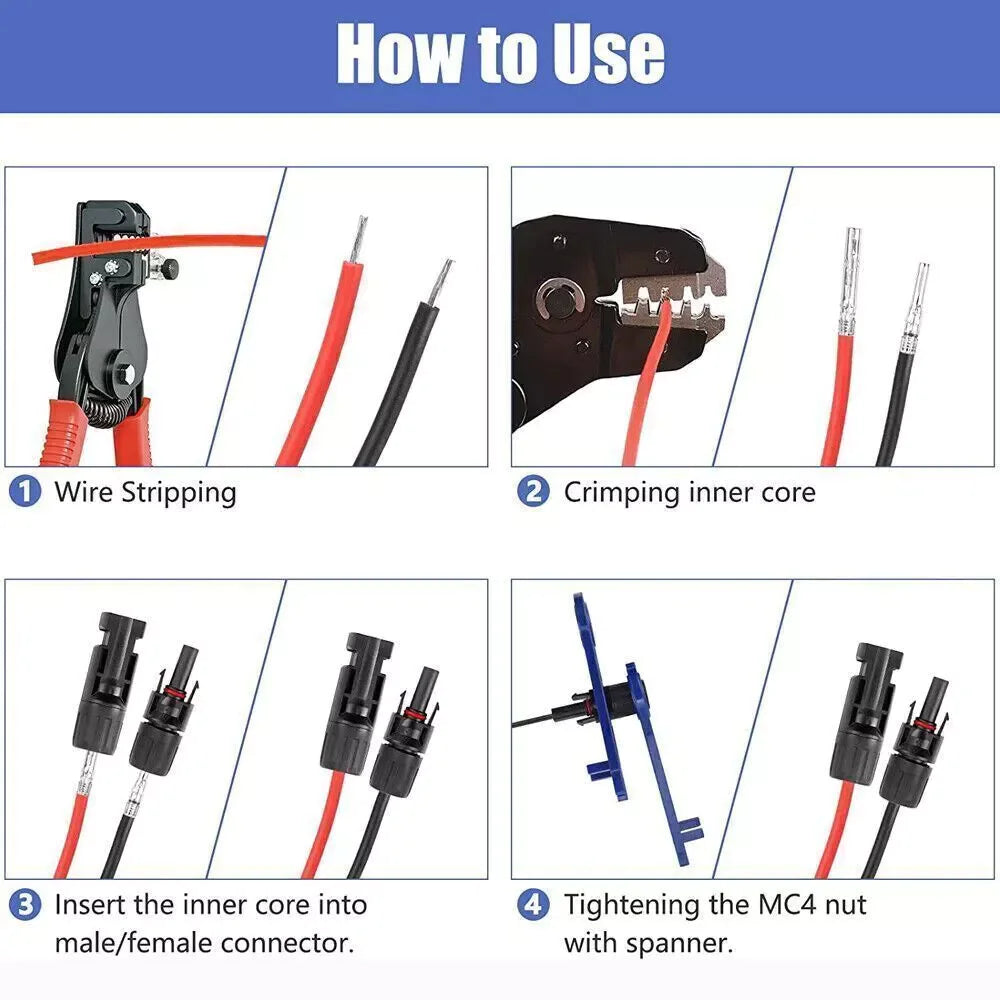 How to Use

1 Wire Stripping

2 Crimping inner core

3 Insert the inner core into male/female connector.

4 Tightening the MC4 nut with spanner.