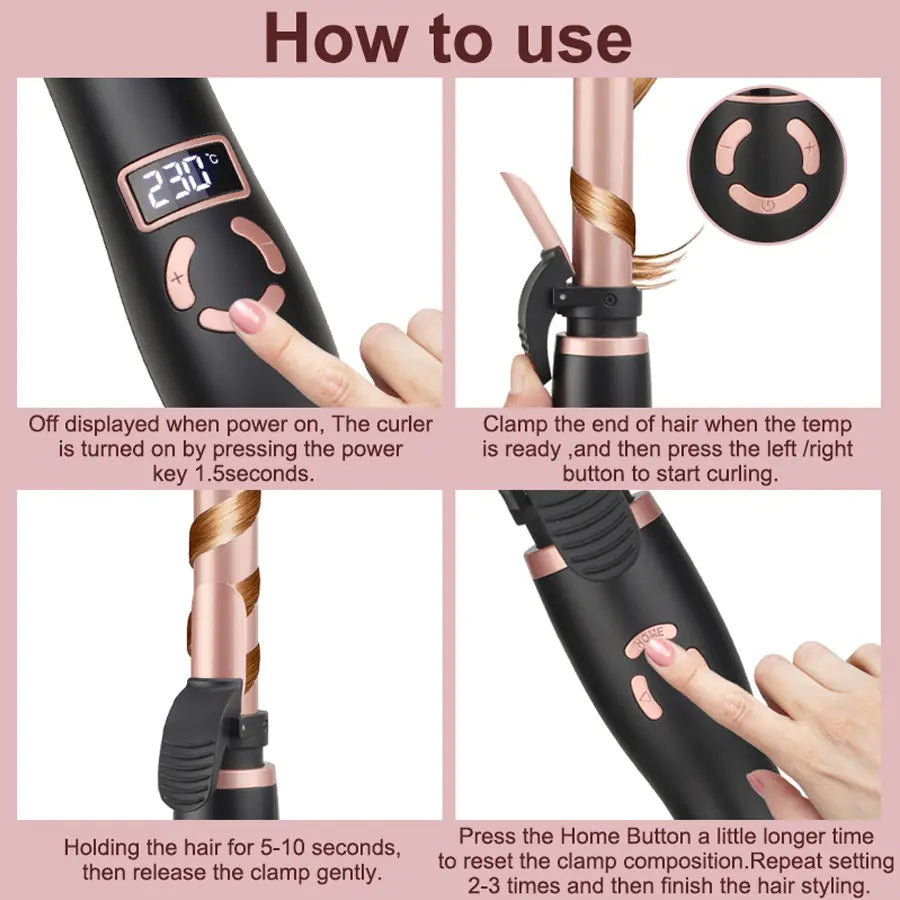 How to use

230 °C

+

Off displayed when power on, The curler is turned on by pressing the power key 1.5seconds.

−

+

Clamp the end of hair when the temp is ready ,and then press the left /right button to start curling.

Holding the hair for 5-10 seconds, then release the clamp gently.

HOME

Press the Home Button a little longer time to reset the clamp composition.Repeat setting 2-3 times and then finish the hair styling.