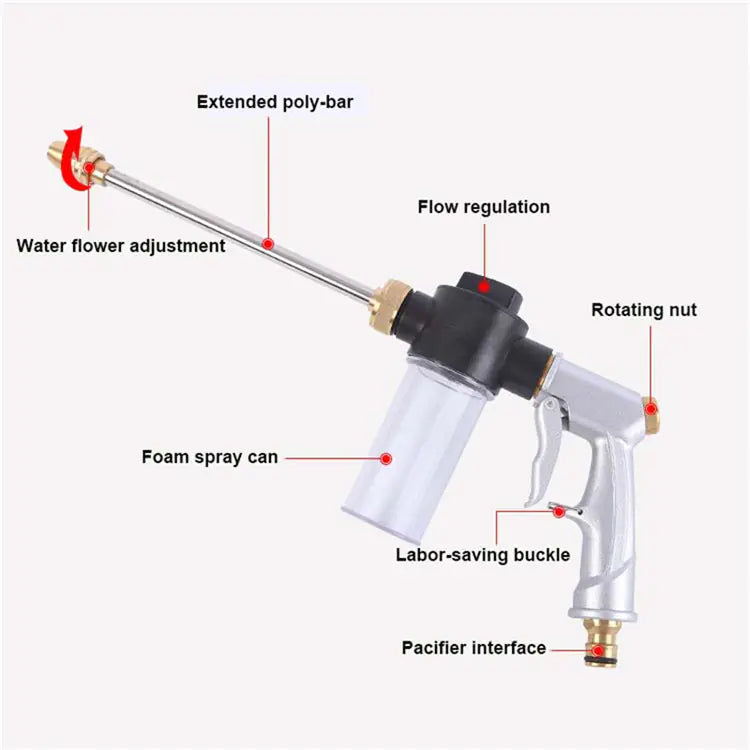 Extended poly-bar

Water flower adjustment

Flow regulation

Rotating nut

Foam spray can

Labor-saving buckle

Pacifier interface