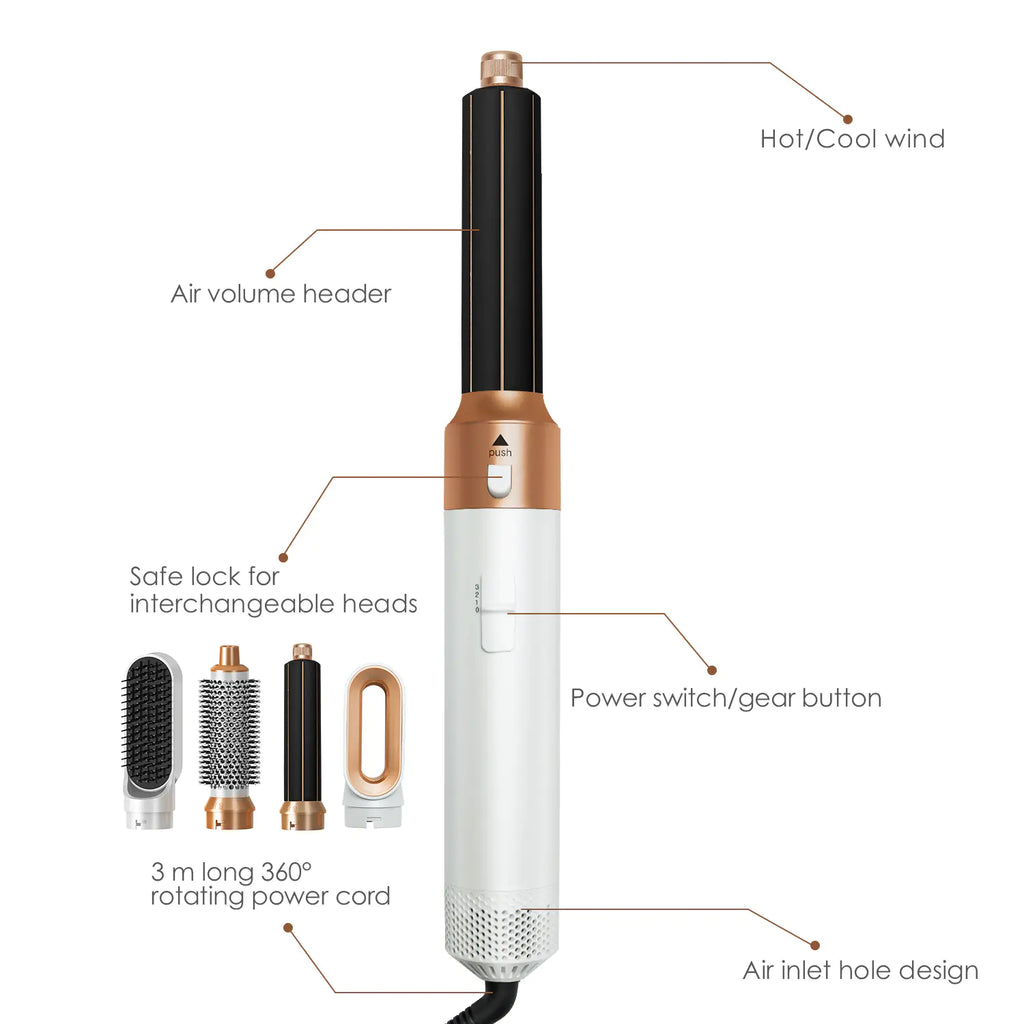 Hot/Cool wind

Air volume header

push

Safe lock for interchangeable heads

3
2
1
0

Power switch/gear button

3 m long 360° rotating power cord

Air inlet hole design