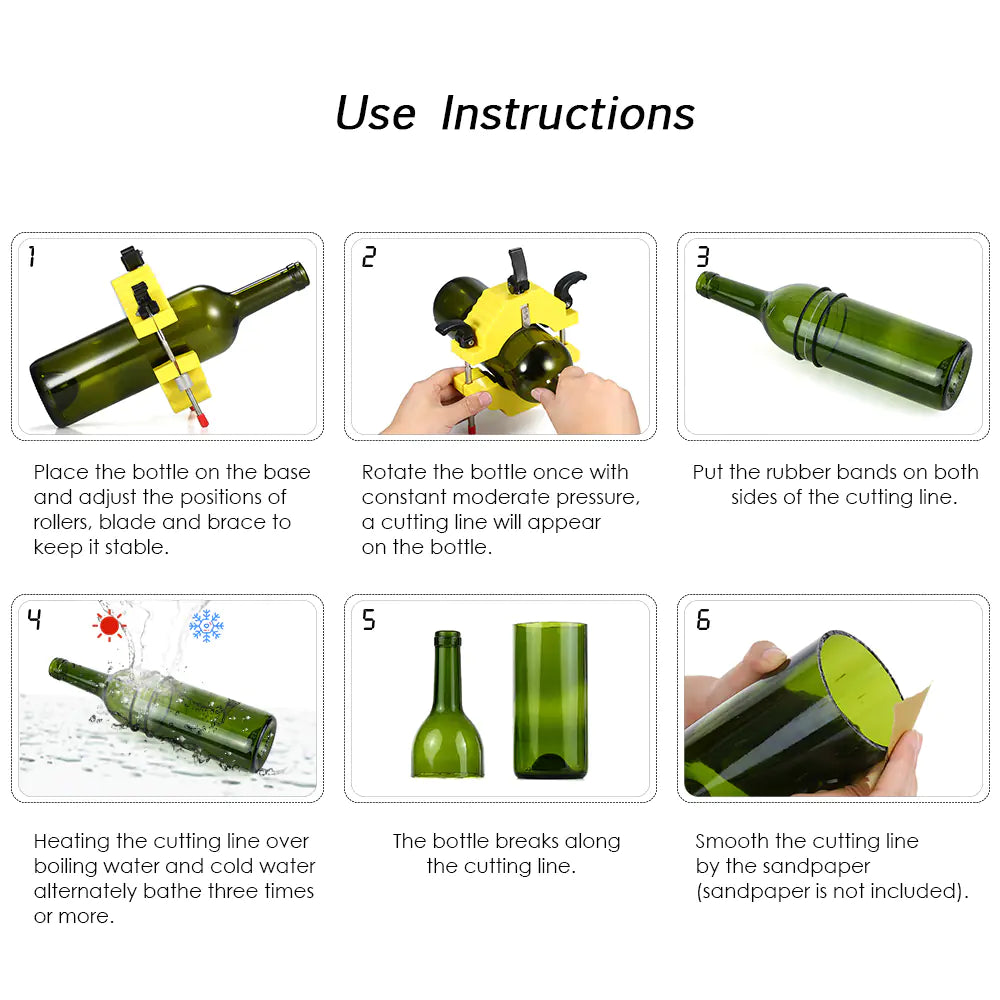 Use Instructions

1

Place the bottle on the base and adjust the positions of rollers, blade and brace to keep it stable.

2

Rotate the bottle once with constant moderate pressure, a cutting line will appear on the bottle.

3

Put the rubber bands on both sides of the cutting line.

4

Heating the cutting line over boiling water and cold water alternately bathe three times or more.

5

The bottle breaks along the cutting line.

6

Smooth the cutting line by the sandpaper (sandpaper is not included).